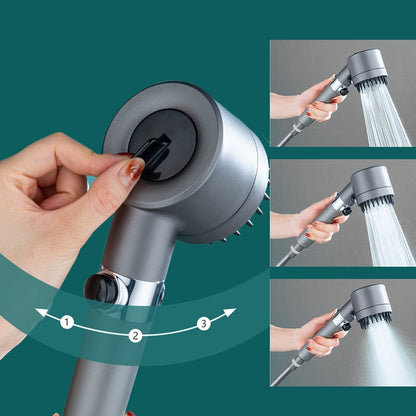 1 2 3