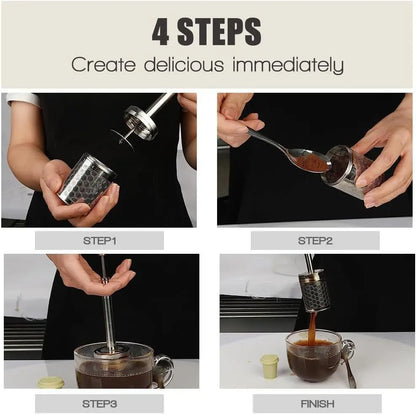 4 STEPS
Create delicious immediately

STEP1

STEP2

STEP3

FINISH