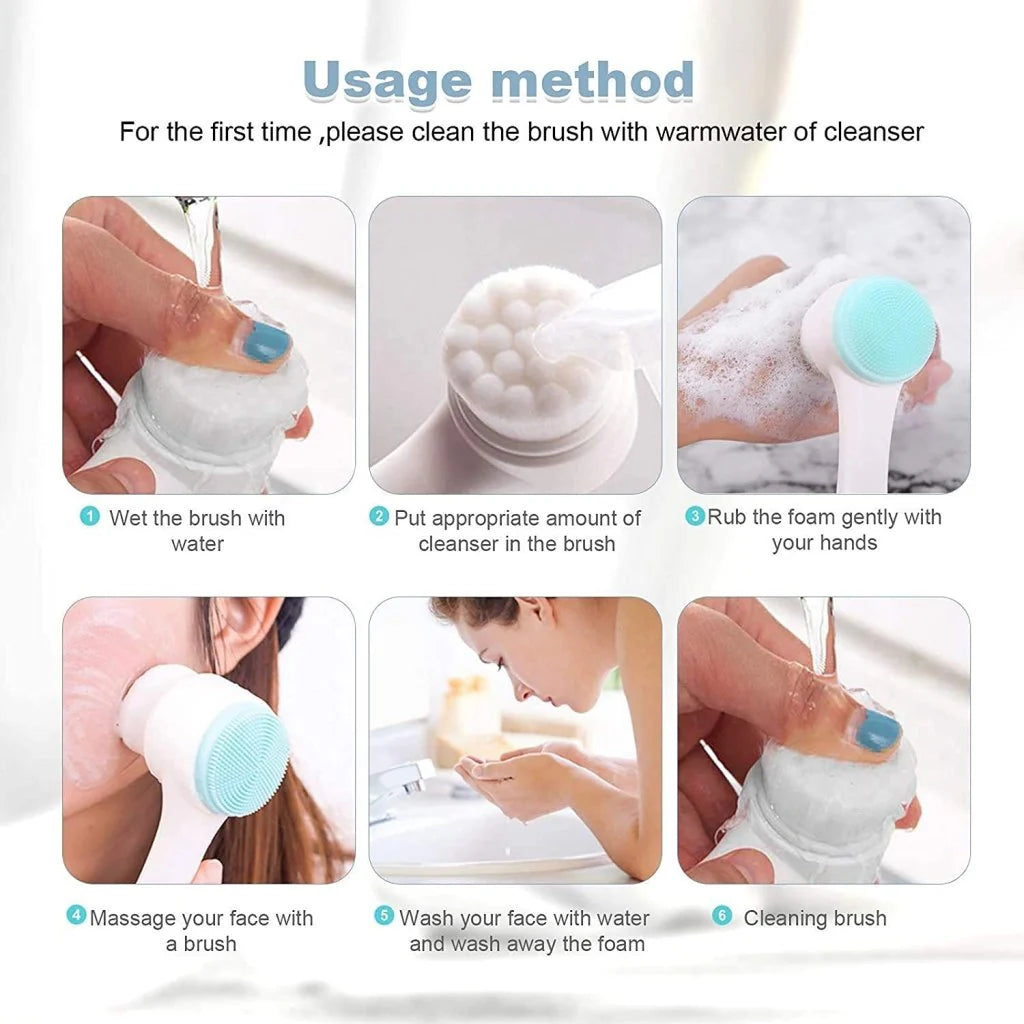 Usage method
For the first time ,please clean the brush with warmwater of cleanser

1 Wet the brush with water

2 Put appropriate amount of cleanser in the brush

3 Rub the foam gently with your hands

4 Massage your face with a brush

5 Wash your face with water and wash away the foam

6 Cleaning brush